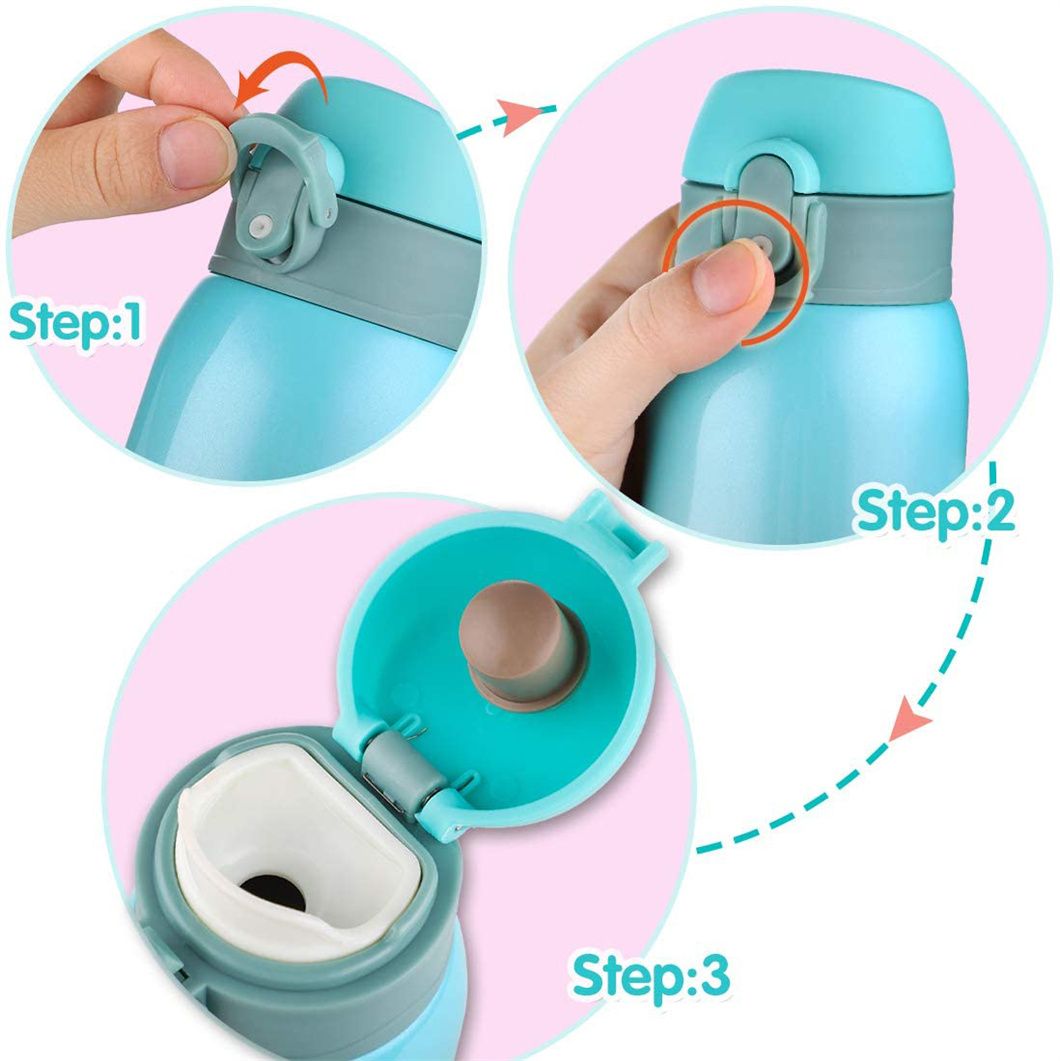 Step:1

Step:2

Step:3